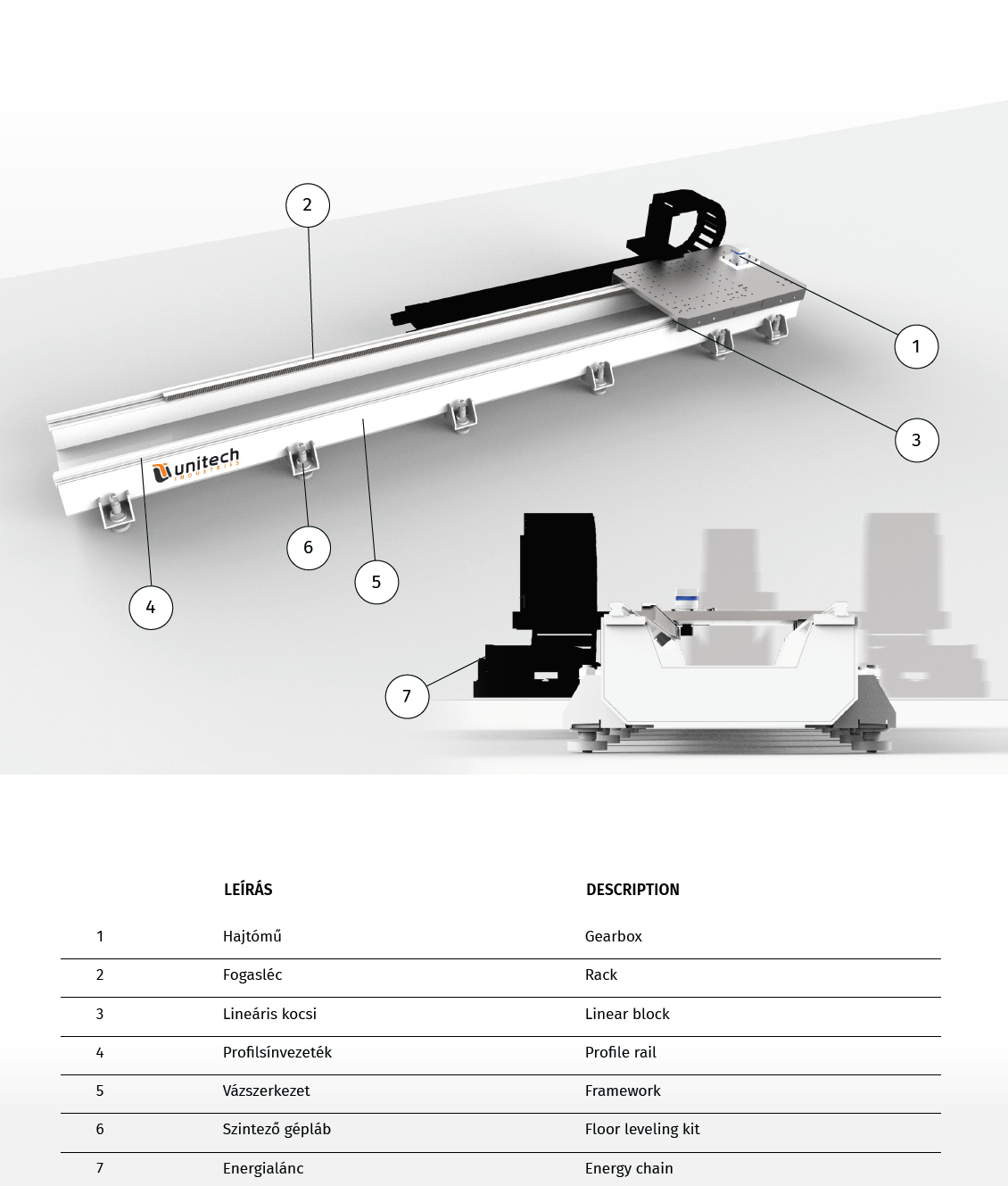 2

1

3

unitech INDUSTRIES

6

5

4

7

| | LEÍRÁS | DESCRIPTION |
|---|---|---|
| 1 | Hajtómű | Gearbox |
| 2 | Fogasléc | Rack |
| 3 | Lineáris kocsi | Linear block |
| 4 | Profilsínvezeték | Profile rail |
| 5 | Vázszerkezet | Framework |
| 6 | Szintező gépláb | Floor leveling kit |
| 7 | Energialánc | Energy chain |